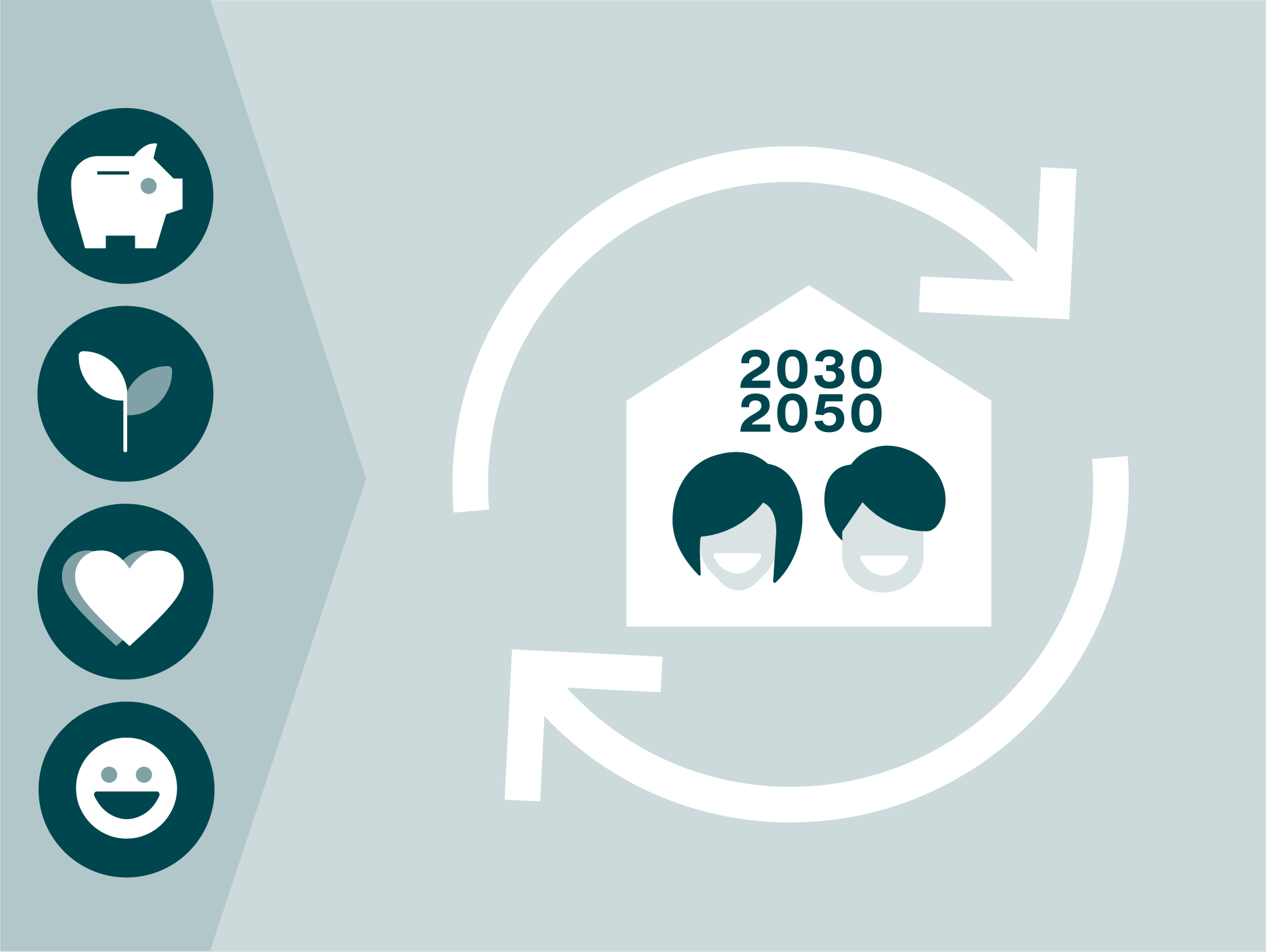 2030
2050